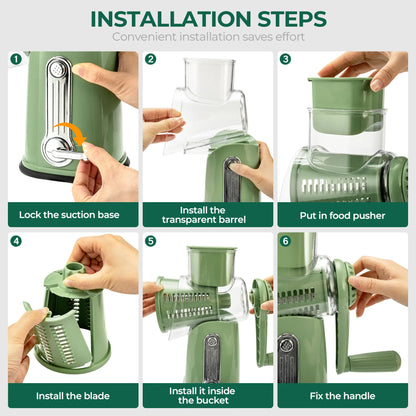 INSTALLATION STEPS
Convenient installation saves effort

1
Lock the suction base

2
Install the transparent barrel

3
Put in food pusher

4
Install the blade

5
Install it inside the bucket

6
Fix the handle