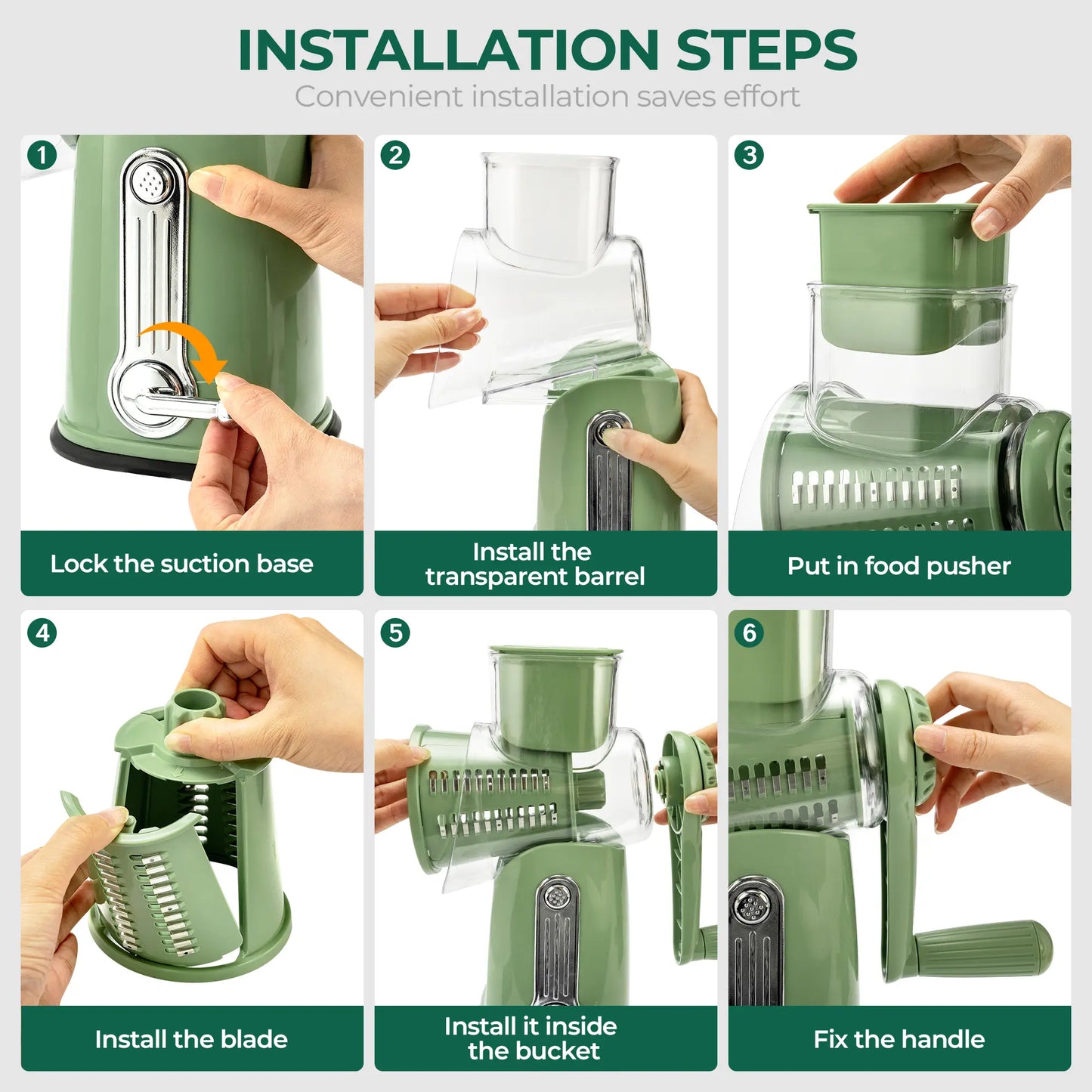 INSTALLATION STEPS
Convenient installation saves effort

1
Lock the suction base

2
Install the transparent barrel

3
Put in food pusher

4
Install the blade

5
Install it inside the bucket

6
Fix the handle